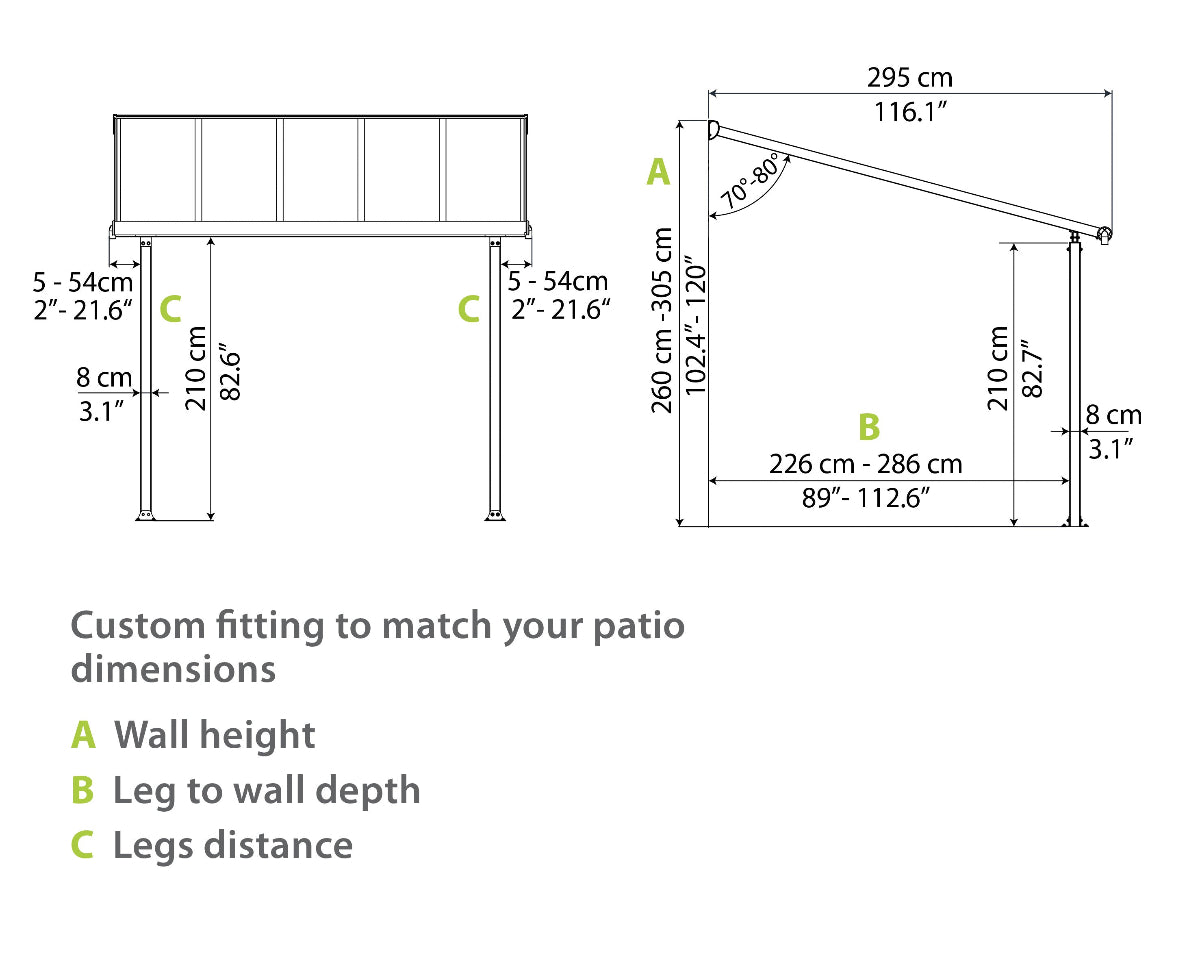 5 - 54cm
2″- 21.6″

C

8 cm
3.1″

210 cm
82.6″

C

5 - 54cm
2″- 21.6″

295 cm
116.1″

A

70°-80°

260 cm -305 cm
102.4″- 120″

210 cm
82.7″

B

226 cm - 286 cm
89″- 112.6″

8 cm
3.1″

Custom fitting to match your patio dimensions

A Wall height

B Leg to wall depth

C Legs distance