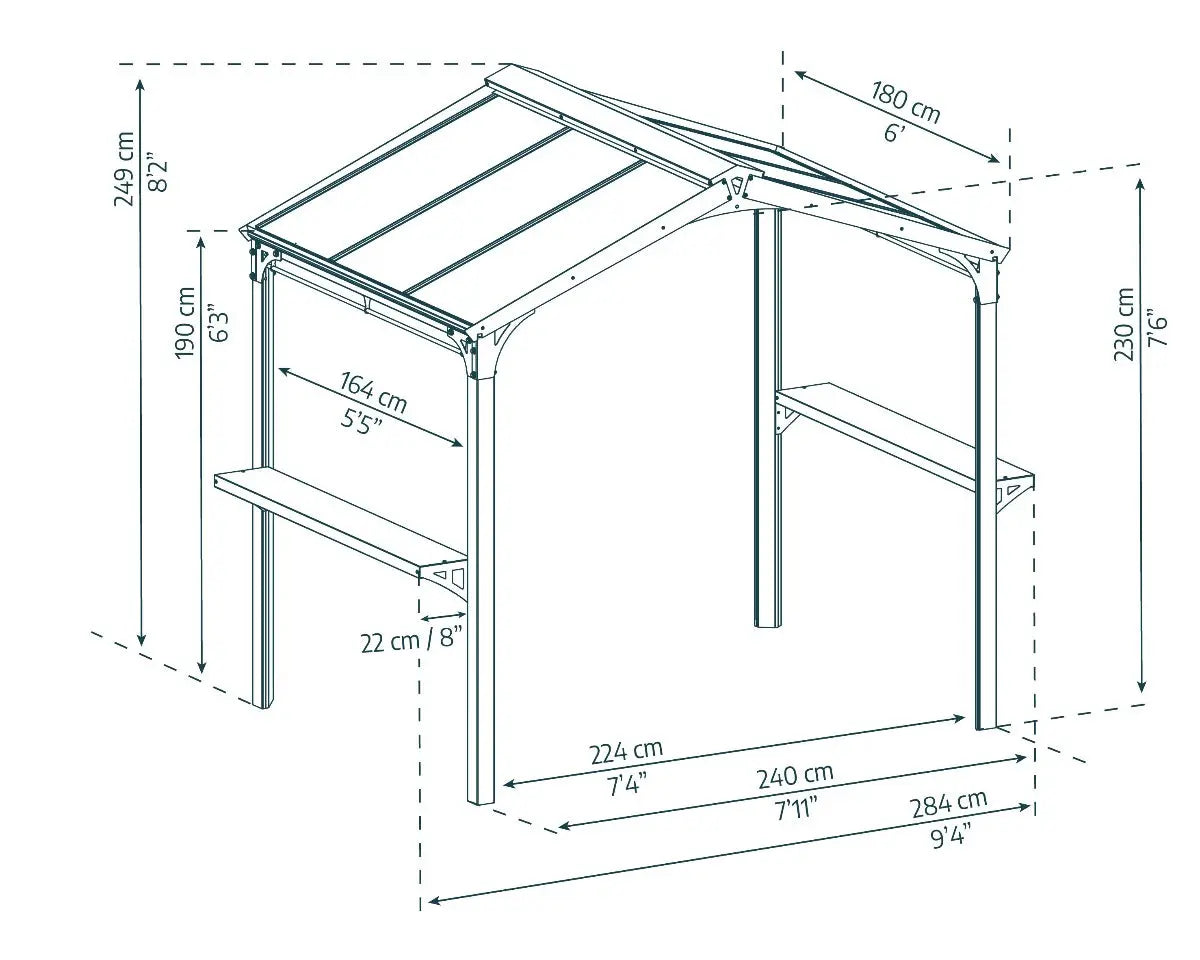 249 cm
8'2"

190 cm
6'3"

180 cm
6'

230 cm
7'6"

164 cm
5'5"

22 cm / 8"

224 cm
7'4"

240 cm
7'11"

284 cm
9'4"